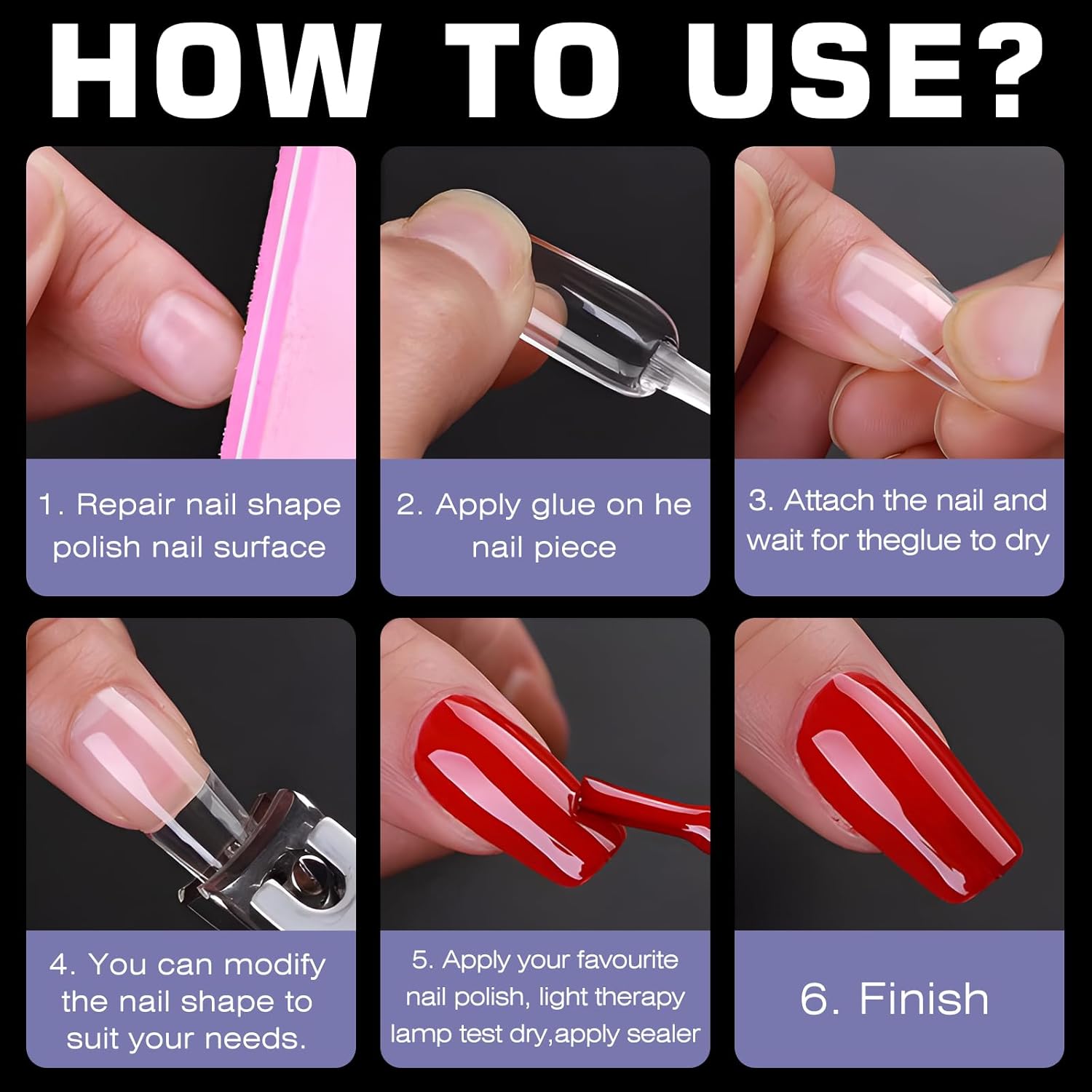 HOW TO USE?

1. Repair nail shape polish nail surface

2. Apply glue on he nail piece

3. Attach the nail and wait for theglue to dry

4. You can modify the nail shape to suit your needs.

5. Apply your favourite nail polish, light therapy lamp test dry,apply sealer

6. Finish